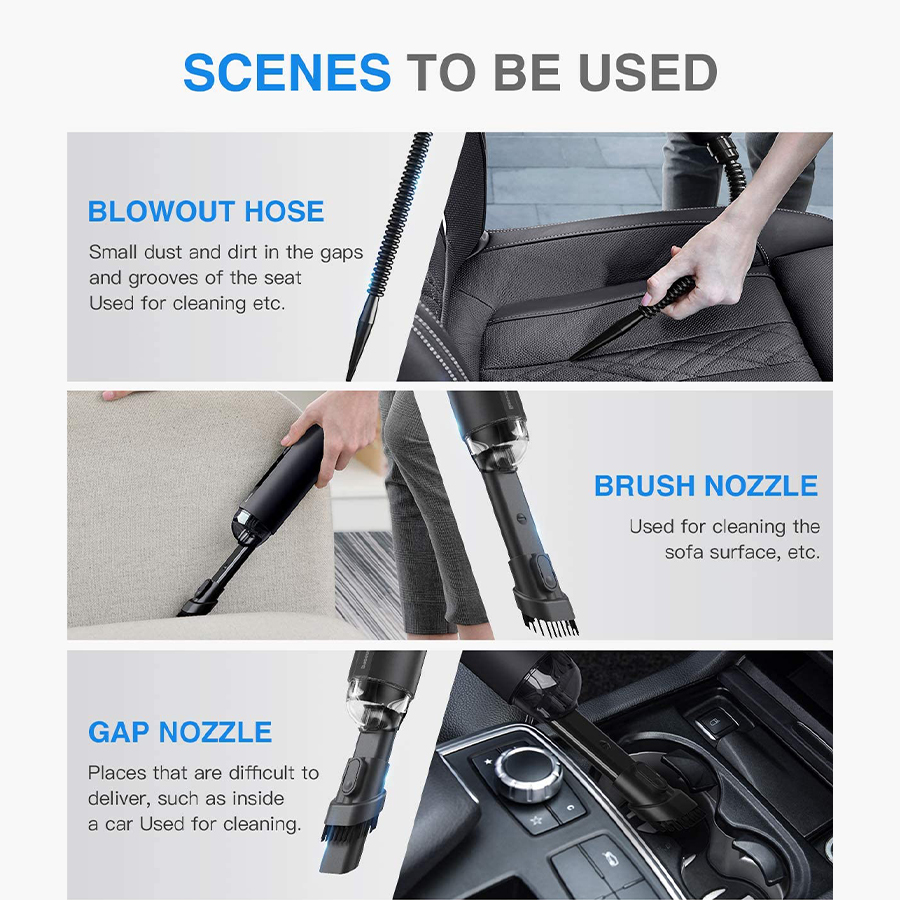 SCENES TO BE USED

BLOWOUT HOSE

Small dust and dirt in the gaps and grooves of the seat Used for cleaning etc.

BRUSH NOZZLE

Used for cleaning the sofa surface, etc.

GAP NOZZLE

Places that are difficult to deliver, such as inside a car Used for cleaning.